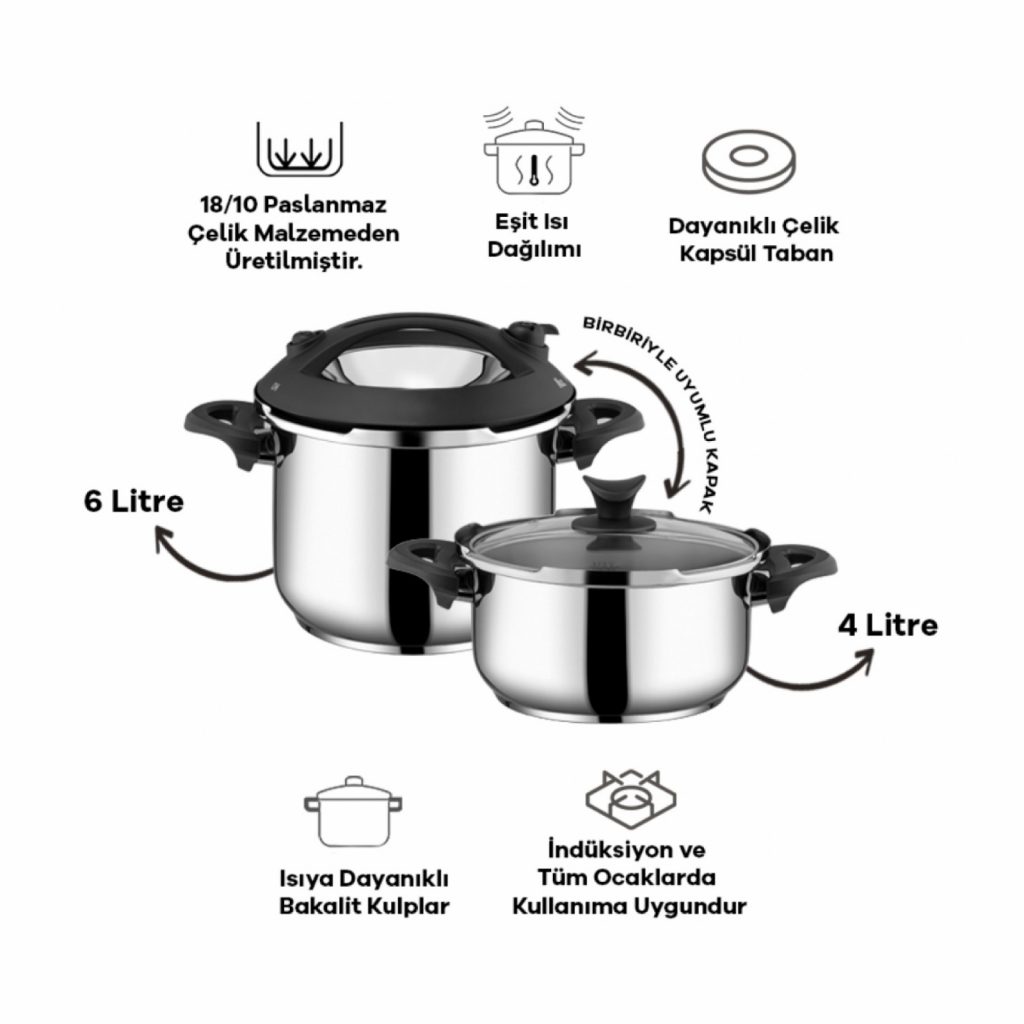 18/10 Paslanmaz Çelik Malzemeden Üretilmiştir.

Eşit Isı Dağılımı

Dayanıklı Çelik Kapsül Taban

BİRBİRİYLE UYUMLU KAPAK

6 Litre

4 Litre

Isıya Dayanıklı Bakalit Kulplar

İndüksiyon ve Tüm Ocaklarda Kullanıma Uygundur